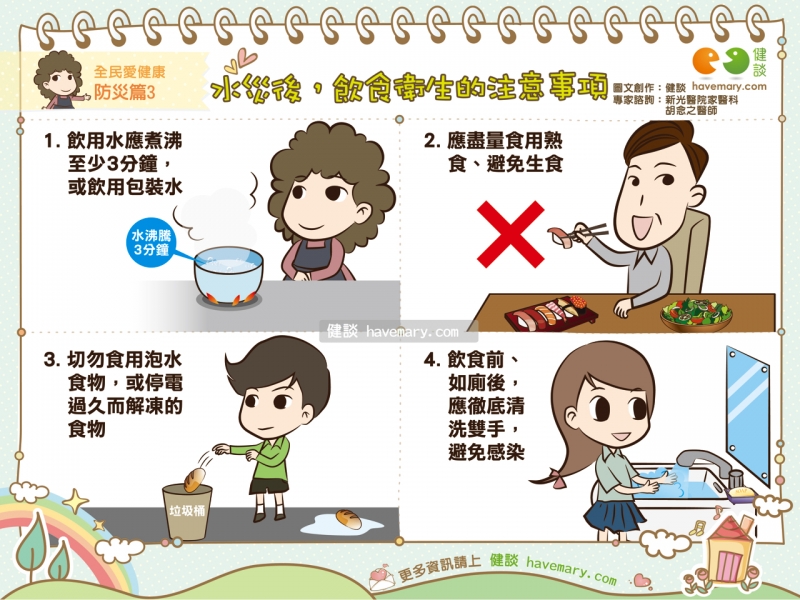 全民愛健康
防災篇3

水災後，飲食衛生的注意事項

健談
havemary.com

圖文創作：健談
專家諮詢：新光醫院家醫科
胡念之醫師

1. 飲用水應煮沸至少3分鐘，或飲用包裝水

水沸騰3分鐘

2. 應盡量食用熟食、避免生食

健談 havemary.com

3. 切勿食用泡水食物，或停電過久而解凍的食物

垃圾桶

4. 飲食前、如廁後，應徹底清洗雙手，避免感染

更多資訊請上 健談 havemary.com