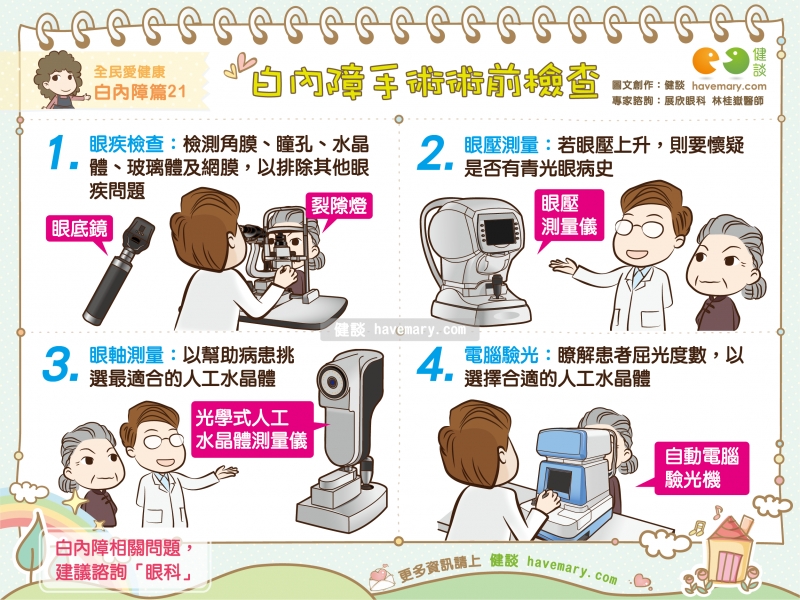 全民愛健康
白內障篇21

白內障手術術前檢查

健談
havemary.com
圖文創作：健談
專家諮詢：展欣眼科 林桂嶽醫師

1. 眼疾檢查：檢測角膜、瞳孔、水晶體、玻璃體及網膜，以排除其他眼疾問題

眼底鏡

裂隙燈

2. 眼壓測量：若眼壓上升，則要懷疑是否有青光眼病史

眼壓測量儀

健談 havemary.com

3. 眼軸測量：以幫助病患挑選最適合的人工水晶體

光學式人工水晶體測量儀

4. 電腦驗光：瞭解患者屈光度數，以選擇合適的人工水晶體

自動電腦驗光機

白內障相關問題，建議諮詢「眼科」

更多資訊請上 健談 havemary.com