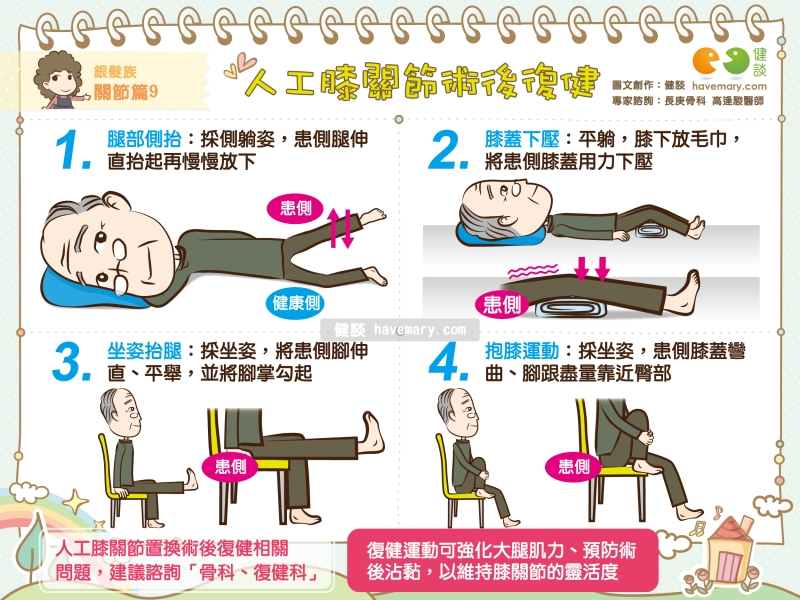 銀髮族
關節篇9

人工膝關節術後復健

健談 havemary.com
圖文創作：健談
專家諮詢：長庚骨科 高逢駿醫師

1. 腿部側抬：採側躺姿，患側腿伸直抬起再慢慢放下

患側
健康側

2. 膝蓋下壓：平躺，膝下放毛巾，將患側膝蓋用力下壓

患側

健談 havemary.com

3. 坐姿抬腿：採坐姿，將患側腳伸直、平舉，並將腳掌勾起

患側

4. 抱膝運動：採坐姿，患側膝蓋彎曲、腳跟盡量靠近臀部

患側

人工膝關節置換術後復健相關問題，建議諮詢「骨科、復健科」

復健運動可強化大腿肌力、預防術後沾黏，以維持膝關節的靈活度